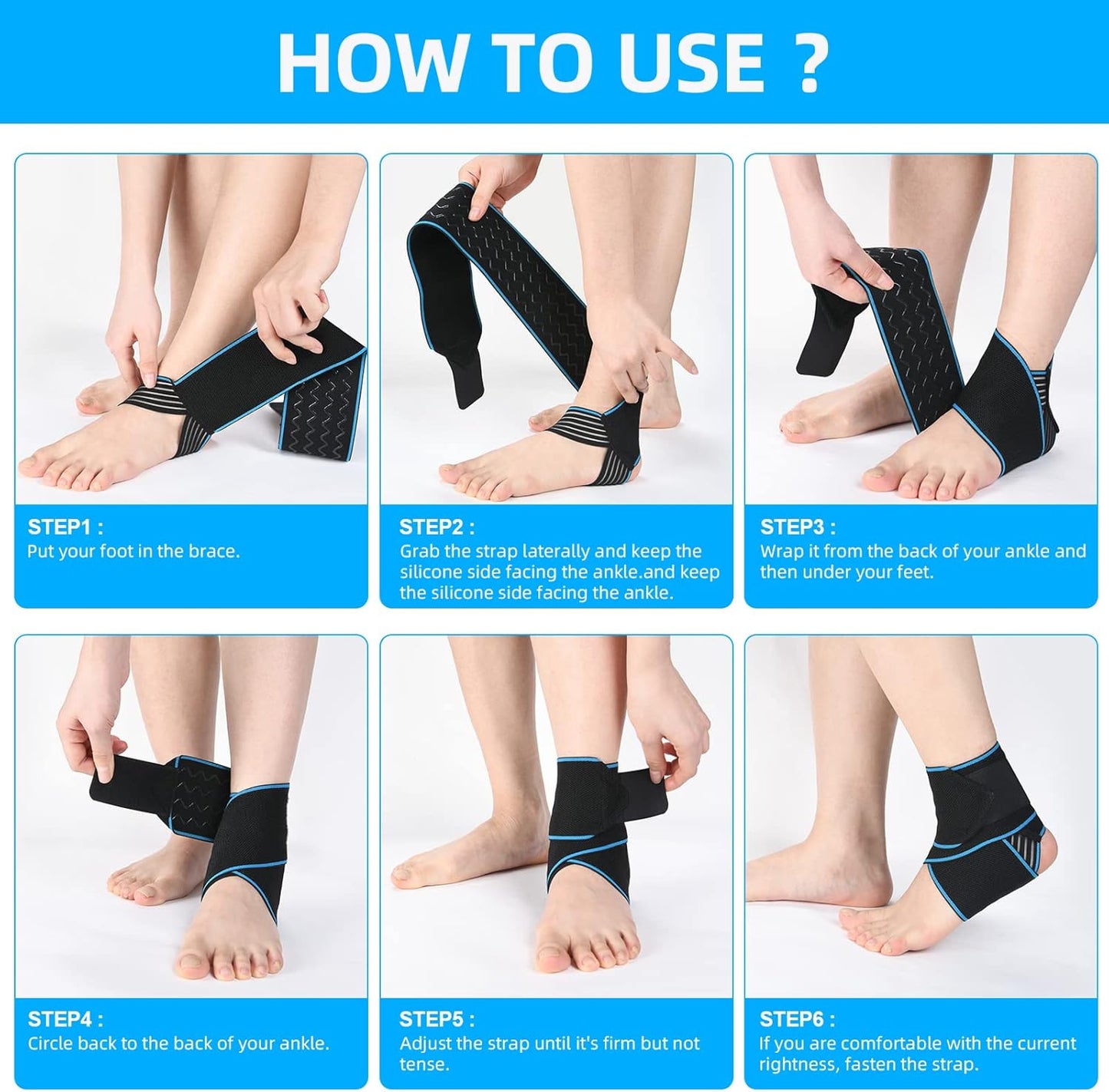 HOW TO USE ?

STEP1 :
Put your foot in the brace.

STEP2 :
Grab the strap laterally and keep the silicone side facing the ankle.and keep the silicone side facing the ankle.

STEP3 :
Wrap it from the back of your ankle and then under your feet.

STEP4 :
Circle back to the back of your ankle.

STEP5 :
Adjust the strap until it's firm but not tense.

STEP6 :
If you are comfortable with the current rightness, fasten the strap.